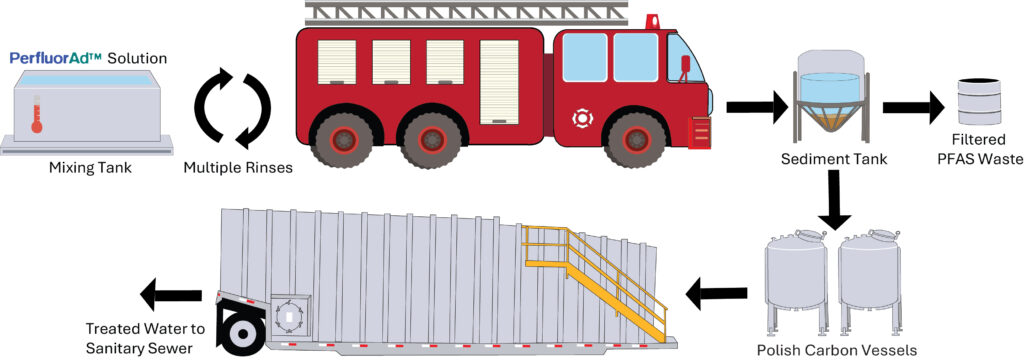 PerfluorAd™ Solution

Mixing Tank

Multiple Rinses

Sediment Tank

Filtered PFAS Waste

Polish Carbon Vessels

Treated Water to Sanitary Sewer